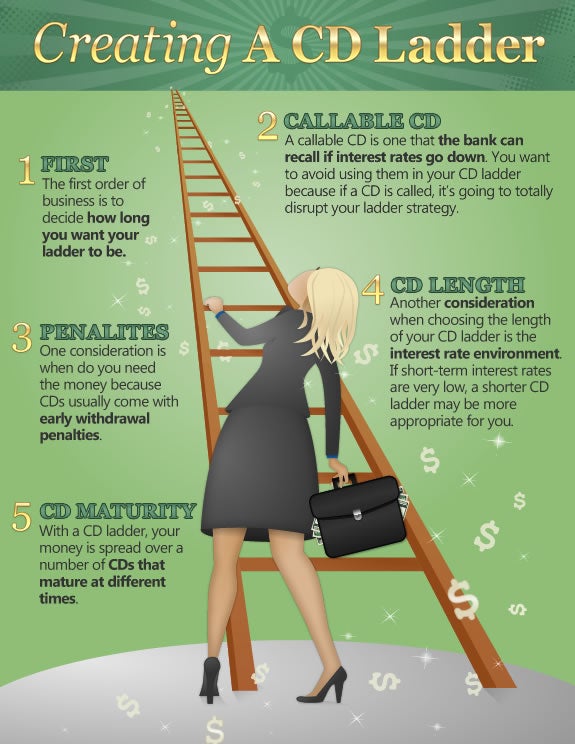 Creating A CD Ladder

1 FIRST
The first order of business is to decide how long you want your ladder to be.

2 CALLABLE CD
A callable CD is one that the bank can recall if interest rates go down. You want to avoid using them in your CD ladder because if a CD is called, it's going to totally disrupt your ladder strategy.

3 PENALITES
One consideration is when do you need the money because CDs usually come with early withdrawal penalties.

4 CD LENGTH
Another consideration when choosing the length of your CD ladder is the interest rate environment. If short-term interest rates are very low, a shorter CD ladder may be more appropriate for you.

5 CD MATURITY
With a CD ladder, your money is spread over a number of CDs that mature at different times.