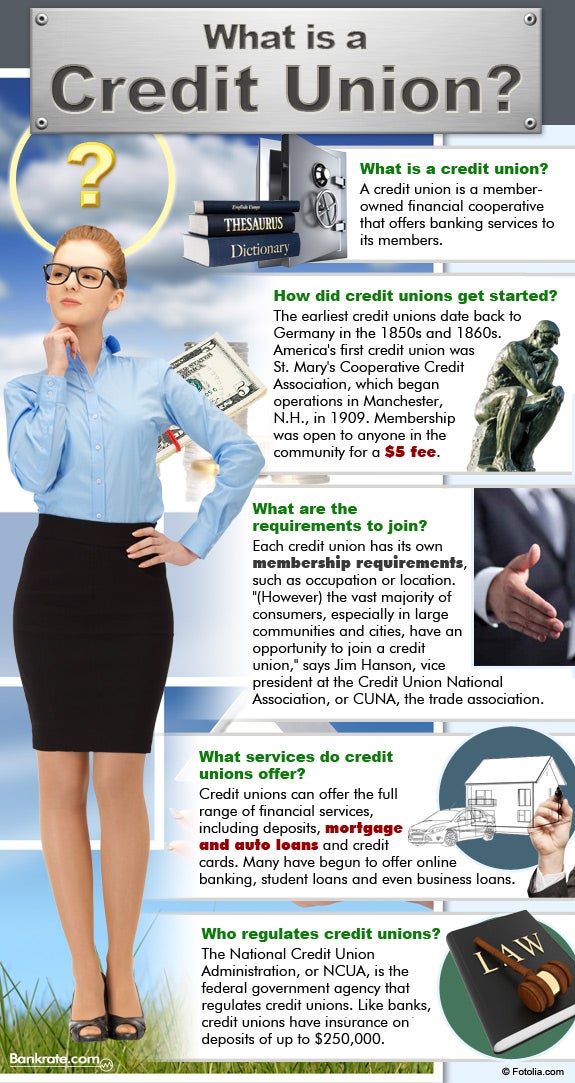 What is a Credit Union?

?

English Usage

THESAURUS

Dictionary

What is a credit union?
A credit union is a member-owned financial cooperative that offers banking services to its members.

How did credit unions get started?
The earliest credit unions date back to Germany in the 1850s and 1860s. America's first credit union was St. Mary's Cooperative Credit Association, which began operations in Manchester, N.H., in 1909. Membership was open to anyone in the community for a $5 fee.

What are the requirements to join?
Each credit union has its own membership requirements, such as occupation or location. "(However) the vast majority of consumers, especially in large communities and cities, have an opportunity to join a credit union," says Jim Hanson, vice president at the Credit Union National Association, or CUNA, the trade association.

What services do credit unions offer?
Credit unions can offer the full range of financial services, including deposits, mortgage and auto loans and credit cards. Many have begun to offer online banking, student loans and even business loans.

Who regulates credit unions?
The National Credit Union Administration, or NCUA, is the federal government agency that regulates credit unions. Like banks, credit unions have insurance on deposits of up to $250,000.

LAW

Bankrate.com

© Fotolia.com