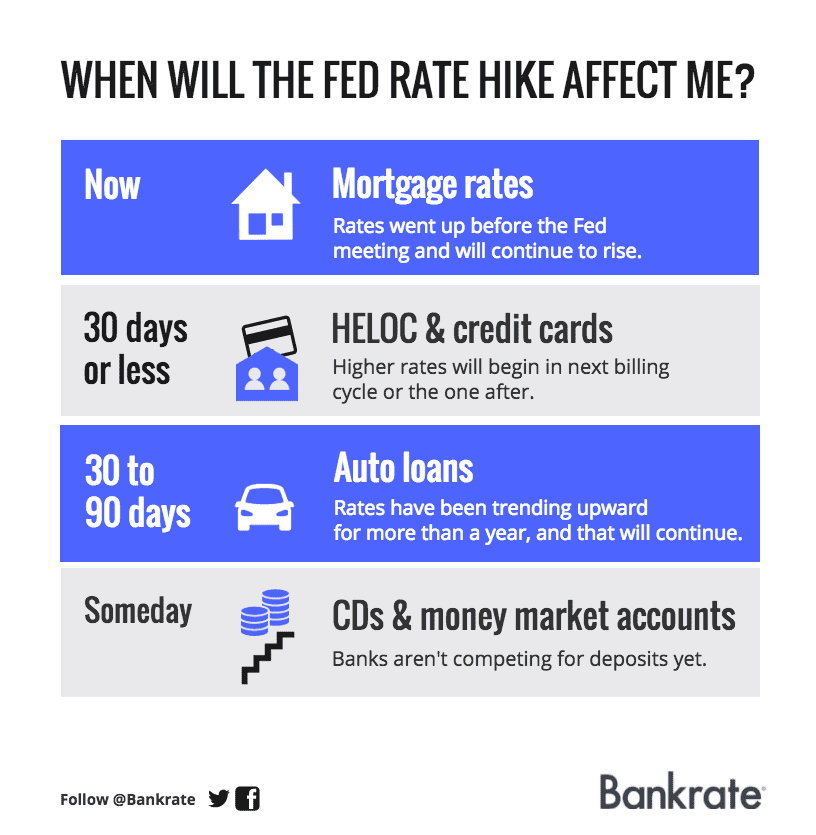 WHEN WILL THE FED RATE HIKE AFFECT ME?

Now

Mortgage rates
Rates went up before the Fed meeting and will continue to rise.

30 days or less

HELOC & credit cards
Higher rates will begin in next billing cycle or the one after.

30 to 90 days

Auto loans
Rates have been trending upward for more than a year, and that will continue.

Someday

CDs & money market accounts
Banks aren't competing for deposits yet.

Follow @Bankrate

Bankrate