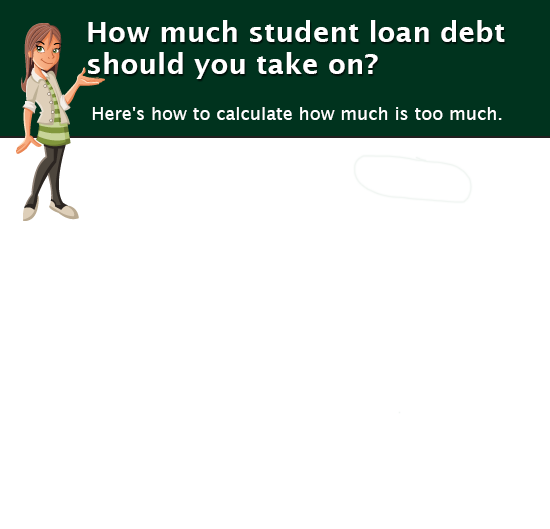 How much student loan debt should you take on?

Here's how to calculate how much is too much.