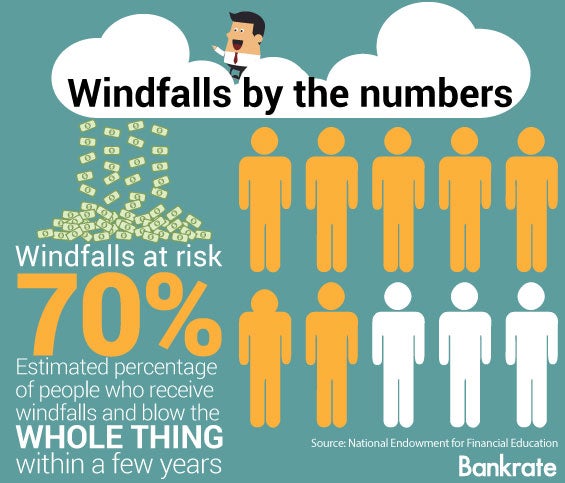 Windfalls by the numbers

Windfalls at risk

70%

Estimated percentage of people who receive windfalls and blow the WHOLE THING within a few years

Source: National Endowment for Financial Education

Bankrate