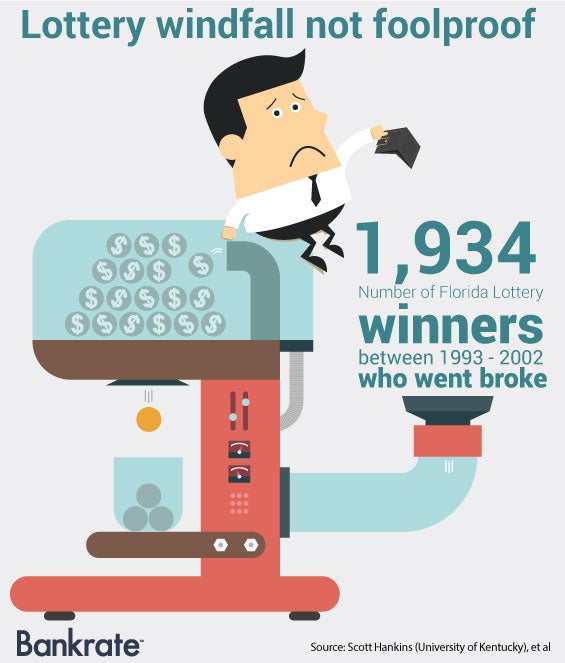 Lottery windfall not foolproof

1,934
Number of Florida Lottery
winners
between 1993 - 2002
who went broke

Bankrate

Source: Scott Hankins (University of Kentucky), et al